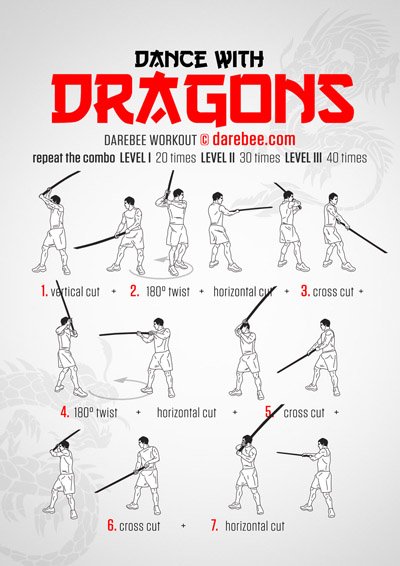 DANCE WITH
DRAGONS

DAREBEE WORKOUT © darebee.com
repeat the combo LEVEL I 20 times LEVEL II 30 times LEVEL III 40 times

1. vertical cut + 2. 180° twist + horizontal cut + 3. cross cut +

4. 180° twist + horizontal cut + 5. cross cut +

6. cross cut + 7. horizontal cut