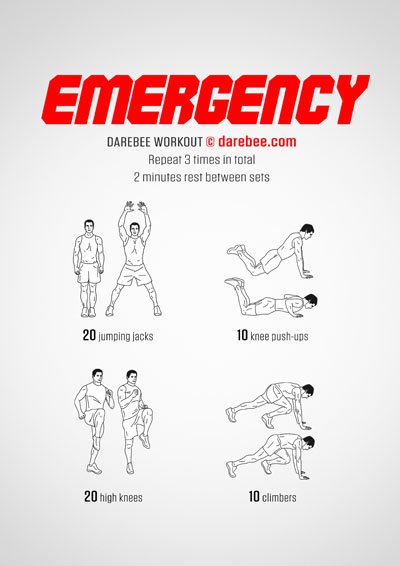 EMERGENCY

DAREBEE WORKOUT © darebee.com
Repeat 3 times in total
2 minutes rest between sets

20 jumping jacks

10 knee push-ups

20 high knees

10 climbers