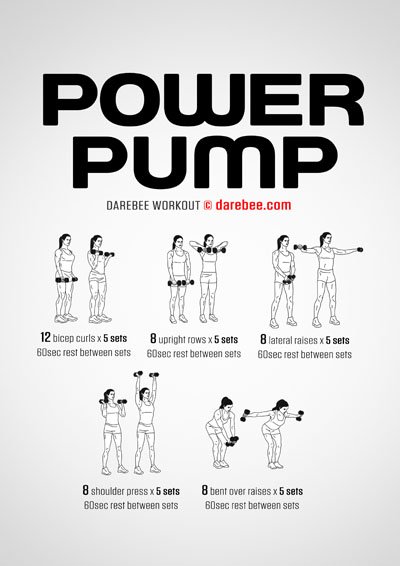 POWER PUMP

DAREBEE WORKOUT © darebee.com

12 bicep curls x 5 sets
60sec rest between sets

8 upright rows x 5 sets
60sec rest between sets

8 lateral raises x 5 sets
60sec rest between sets

8 shoulder press x 5 sets
60sec rest between sets

8 bent over raises x 5 sets
60sec rest between sets